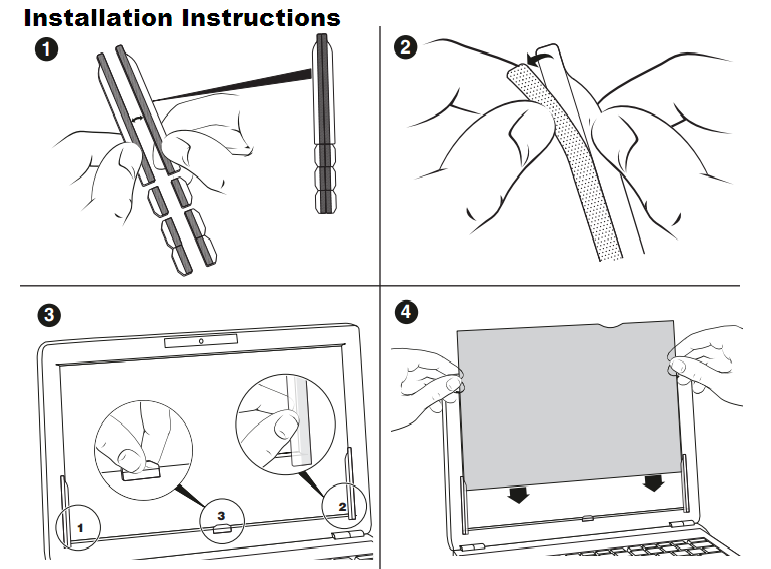 Installation Instructions

1

2

3

1

3

2

4