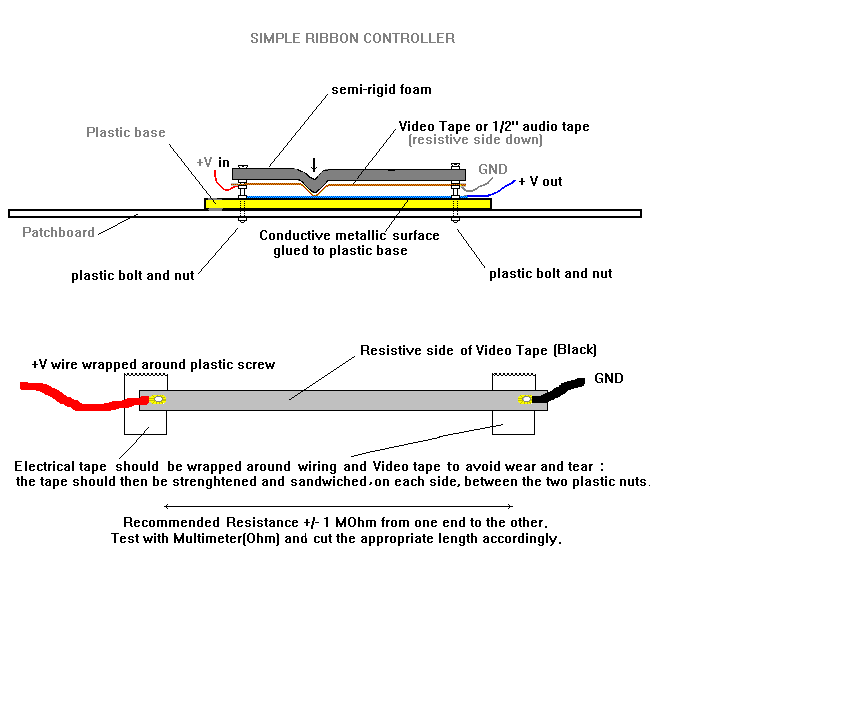 SIMPLE RIBBON CONTROLLER

semi-rigid foam

Plastic base

Video Tape or 1/2" audio tape
(resistive side down)

+V in

GND

+ V out

Patchboard

Conductive metallic surface
glued to plastic base

plastic bolt and nut

plastic bolt and nut

+V wire wrapped around plastic screw

Resistive side of Video Tape (Black)

GND

Electrical tape should be wrapped around wiring and Video tape to avoid wear and tear :
the tape should then be strenghtened and sandwiched, on each side, between the two plastic nuts.

Recommended Resistance +/- 1 MOhm from one end to the other.
Test with Multimeter(Ohm) and cut the appropriate length accordingly.